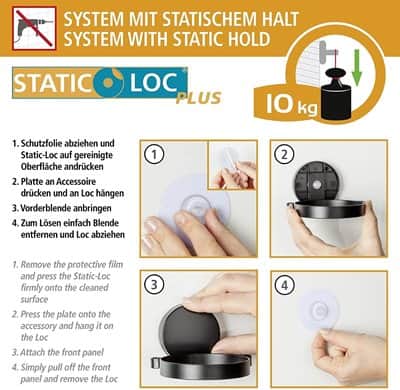 SYSTEM MIT STATISCHEM HALT
SYSTEM WITH STATIC HOLD

STATIC LOC PLUS

10 kg

1. Schutzfolie abziehen und Static-Loc auf gereinigte Oberfläche andrücken
2. Platte an Accessoire drücken und an Loc hängen
3. Vorderblende anbringen
4. Zum Lösen einfach Blende entfernen und Loc abziehen

1. Remove the protective film and press the Static-Loc firmly onto the cleaned surface
2. Press the plate onto the accessory and hang it on the Loc
3. Attach the front panel
4. Simply pull off the front panel and remove the Loc

1

2

3

4